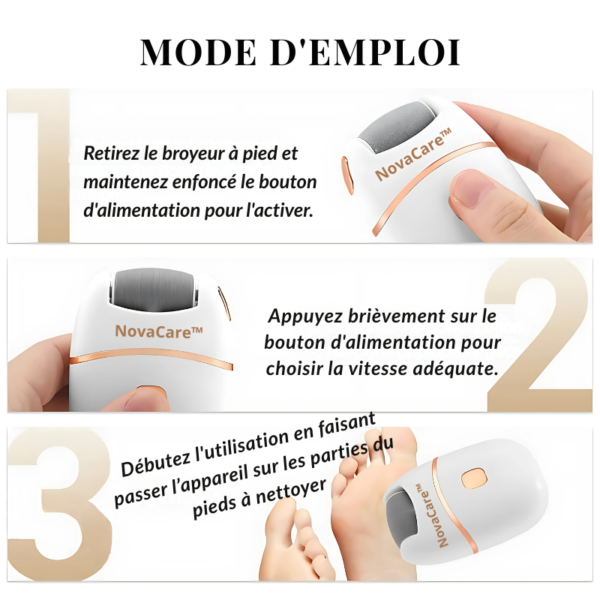 MODE D'EMPLOI

1

Retirez le broyeur à pied et maintenez enfoncé le bouton d'alimentation pour l'activer.

NovaCare™

NovaCare™

Appuyez brièvement sur le bouton d'alimentation pour choisir la vitesse adéquate.

2

3

Débutez l'utilisation en faisant passer l'appareil sur les parties du pieds à nettoyer

NovaCare™